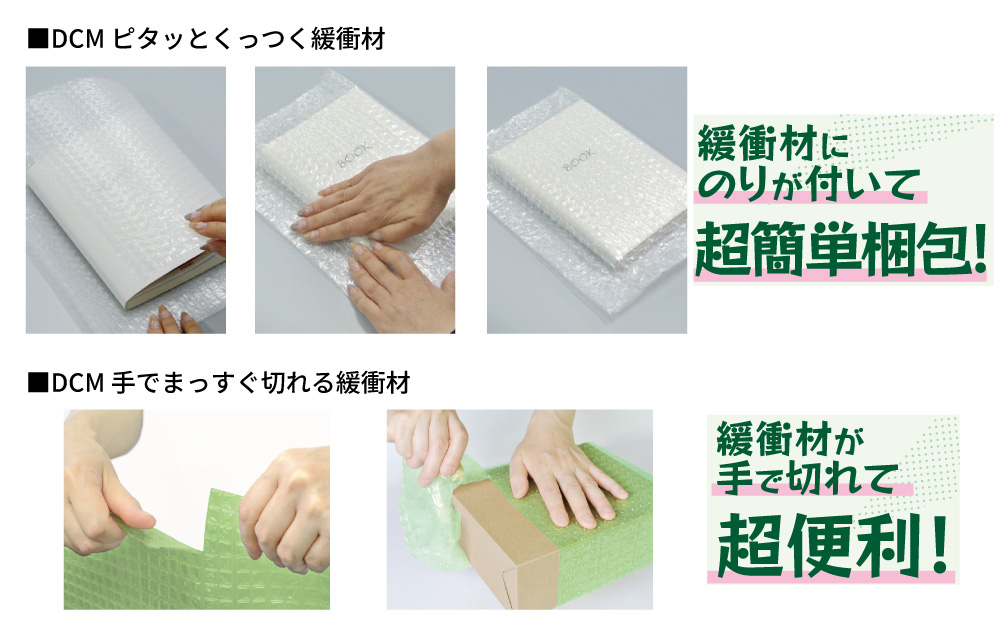 ■DCM ピタッとくっつく緩衝材

BOOK

BOOK

緩衝材に
のりが付いて
超簡単梱包!

■DCM 手でまっすぐ切れる緩衝材

緩衝材が
手で切れて
超便利!