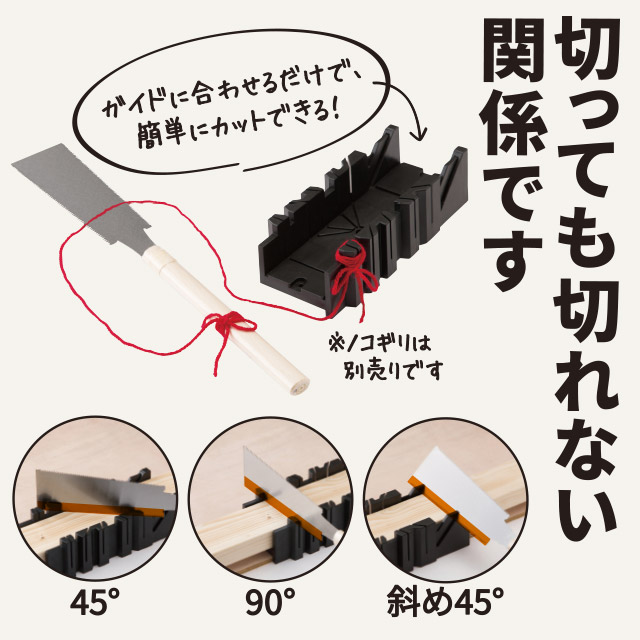 切っても切れない関係です

ガイドに合わせるだけで、簡単にカットできる!

※ノコギリは別売りです

45°

90°

斜め45°