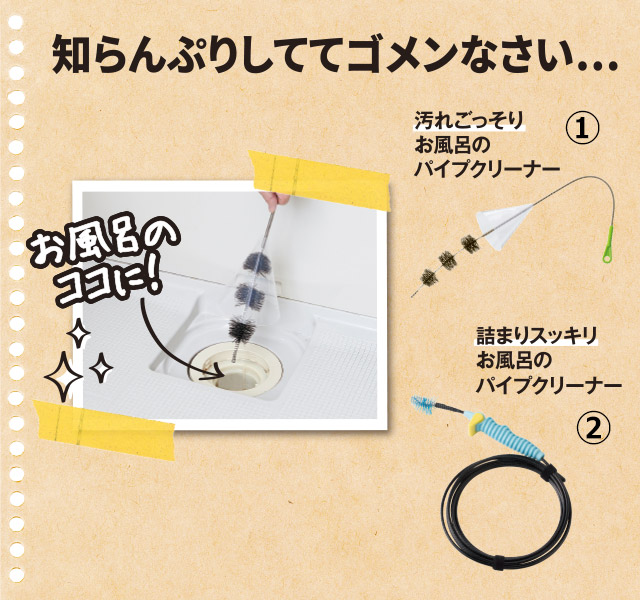 知らんぷりしててゴメンなさい…

お風呂の
ココに!

汚れごっそり
お風呂の
パイプクリーナー

①

詰まりスッキリ
お風呂の
パイプクリーナー

②