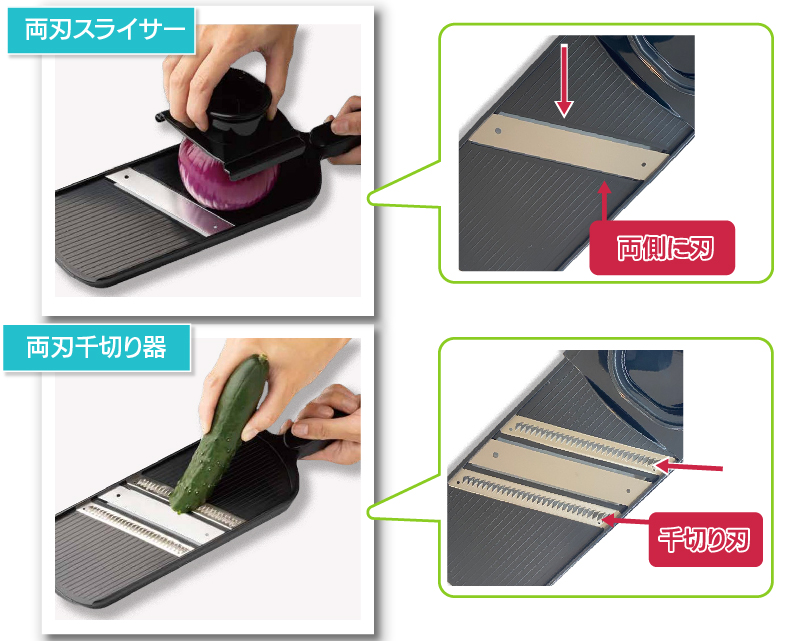 両刃スライサー

両側に刃

両刃千切り器

千切り刃