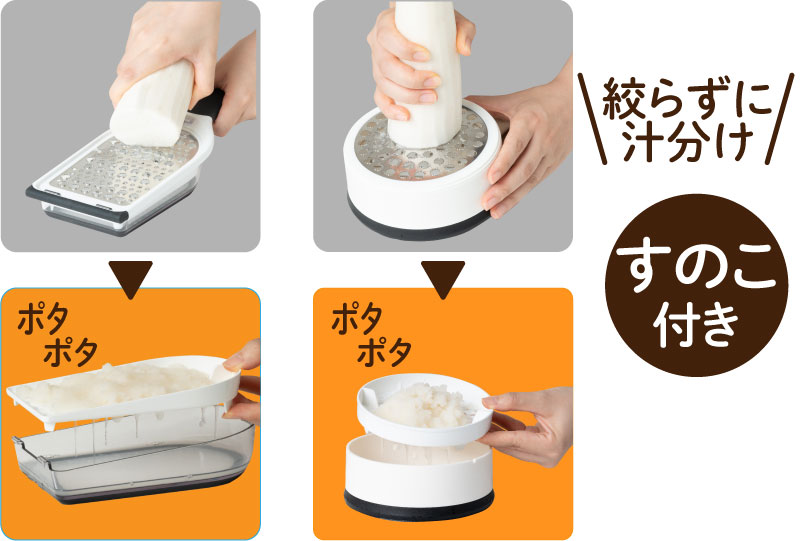 ポタ
ポタ

ポタ
ポタ

絞らずに
汁分け

すのこ
付き