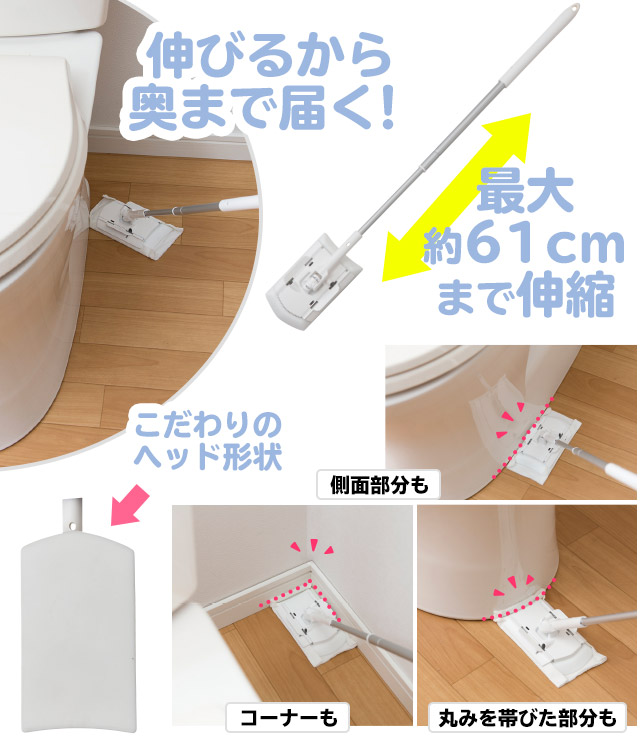 伸びるから
奥まで届く!

最大
約61cm
まで伸縮

こだわりの
ヘッド形状

側面部分も

コーナーも

丸みを帯びた部分も