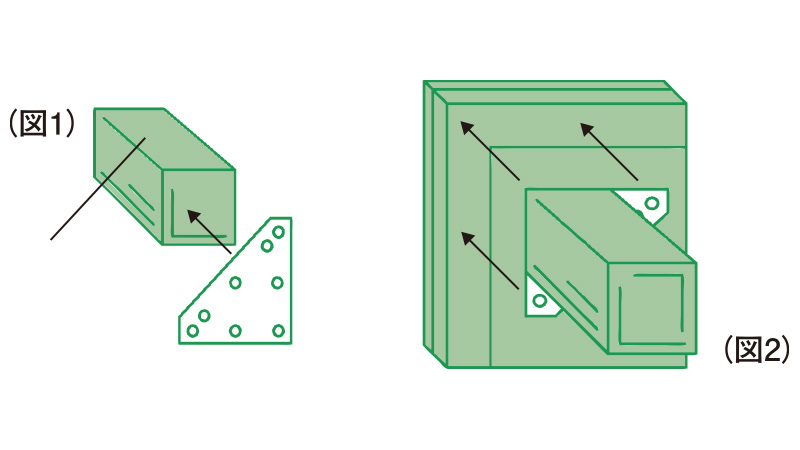 (図1)

(図2)