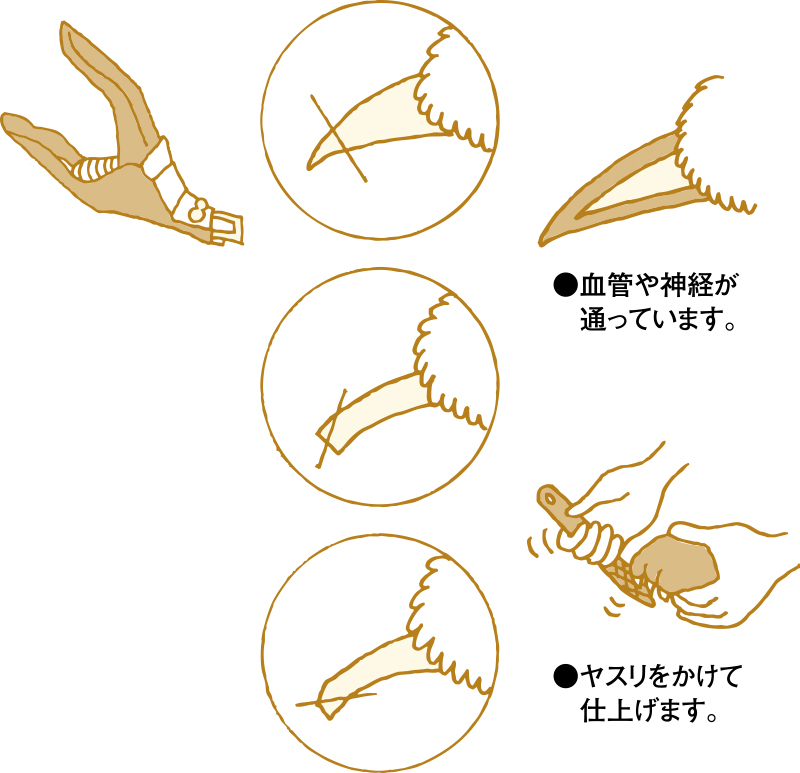 ●血管や神経が通っています。

●ヤスリをかけて仕上げます。