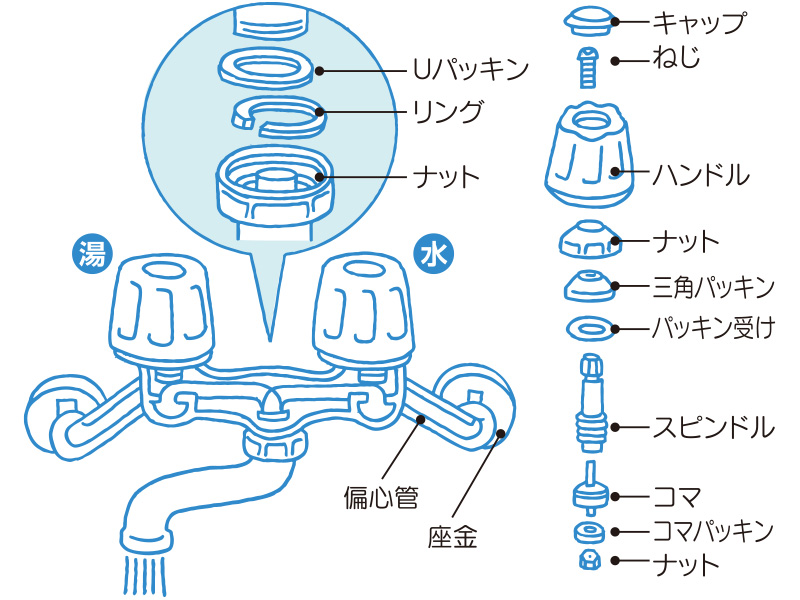 Uパッキン
リング
ナット
湯
水
偏心管
座金
キャップ
ねじ
ハンドル
ナット
三角パッキン
パッキン受け
スピンドル
コマ
コマパッキン
ナット