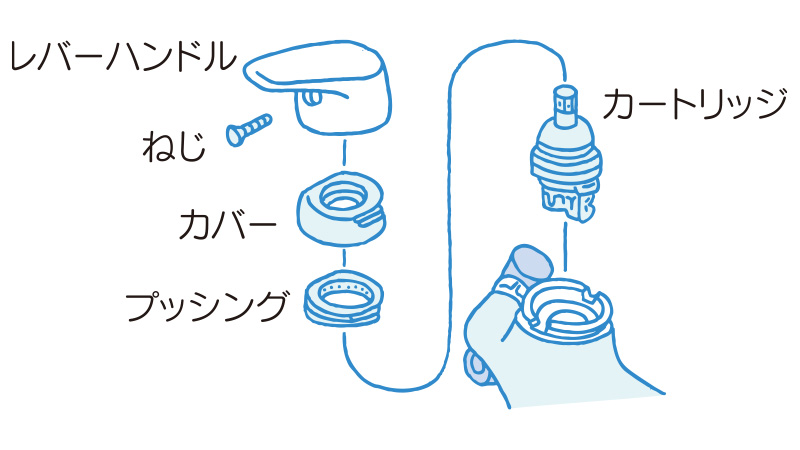 レバーハンドル

ねじ

カバー

プッシング

カートリッジ