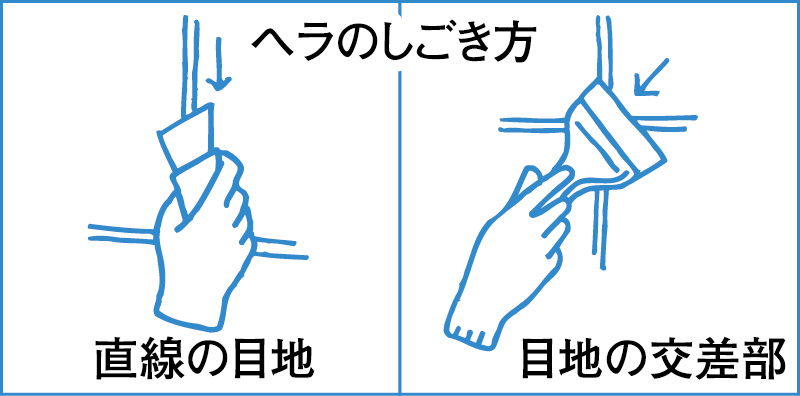 ヘラのしごき方

直線の目地

目地の交差部