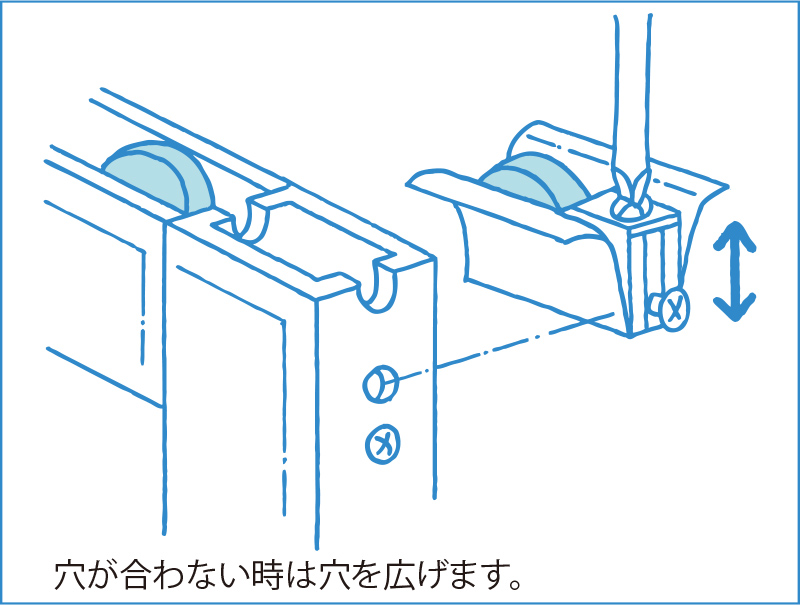 穴が合わない時は穴を広げます。