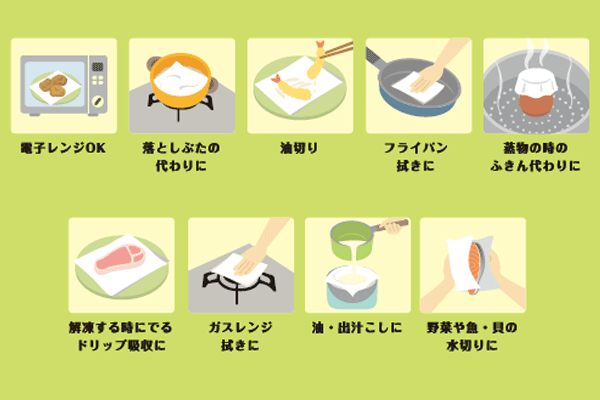 電子レンジOK

落としぶたの代わりに

油切り

フライパン拭きに

蒸物の時のふきん代わりに

解凍する時にでるドリップ吸収に

ガスレンジ拭きに

油・出汁こしに

野菜や魚・貝の水切りに