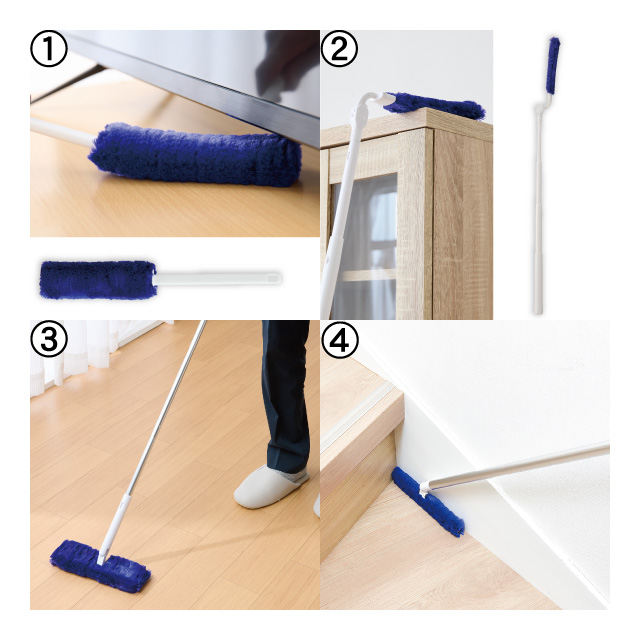 ①

②

③

④