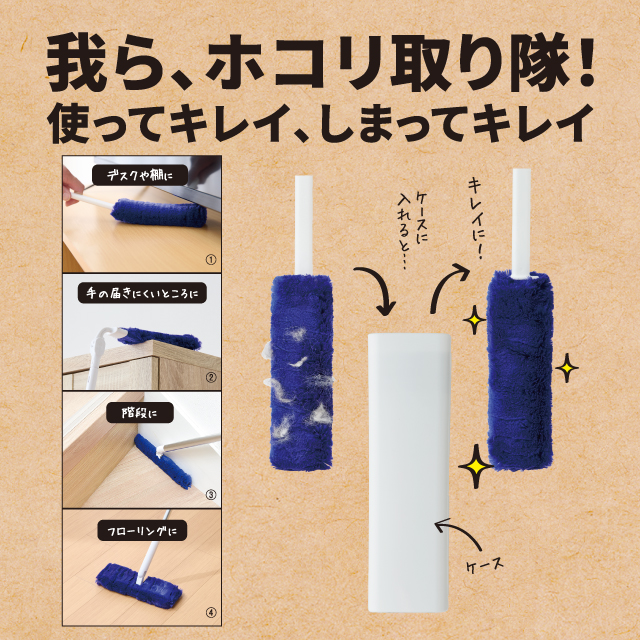 我ら、ホコリ取り隊!
使ってキレイ、しまってキレイ

デスクや棚に
①

手の届きにくいところに
②

階段に
③

フローリングに
④

ケースに入れると…

キレイに!

ケース