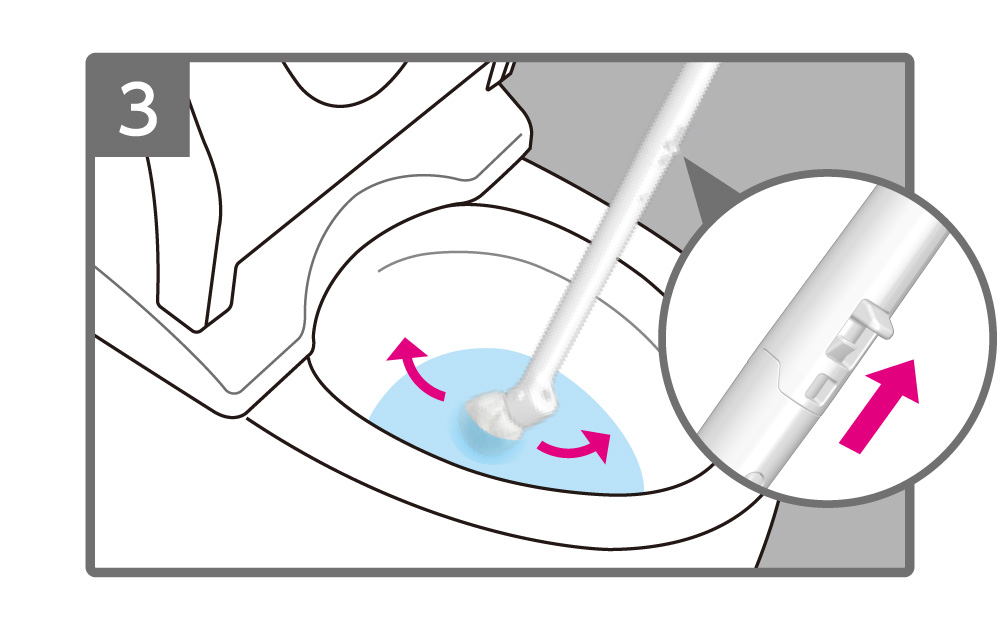 3