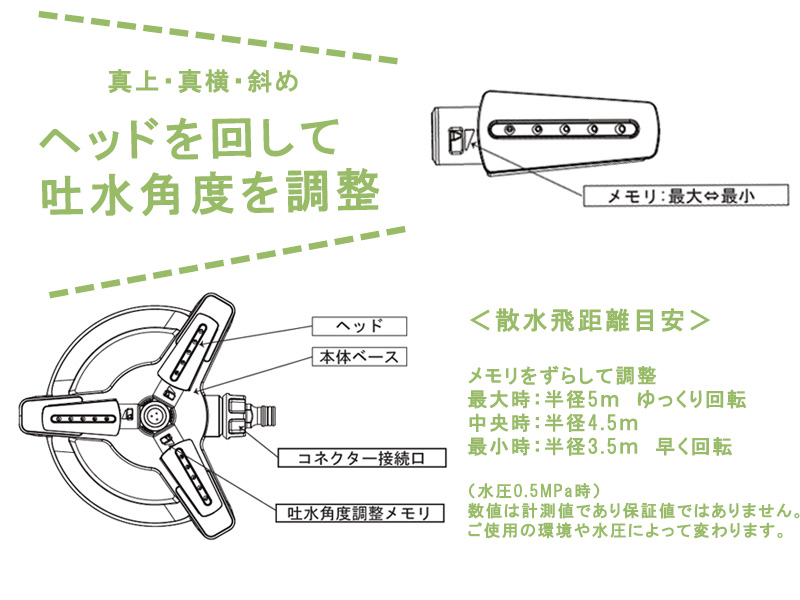 真上・真横・斜め

ヘッドを回して
吐水角度を調整

メモリ：最大⇔最小

ヘッド

本体ベース

コネクター接続口

吐水角度調整メモリ

＜散水飛距離目安＞

メモリをずらして調整
最大時：半径5m　ゆっくり回転
中央時：半径4.5m
最小時：半径3.5m　早く回転

（水圧0.5MPa時）
数値は計測値であり保証値ではありません。
ご使用の環境や水圧によって変わります。