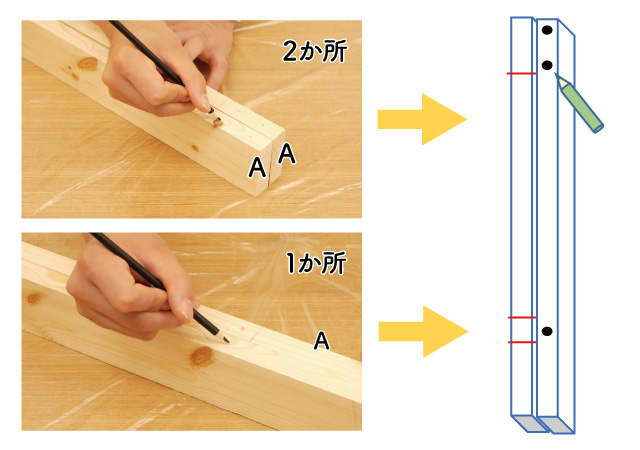 2か所

A A

1か所

A