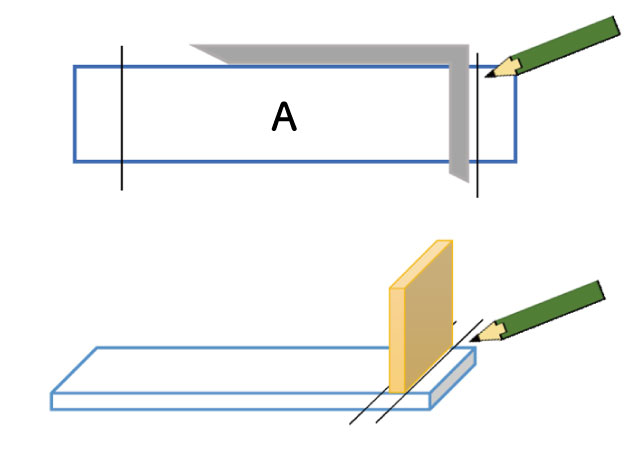 A